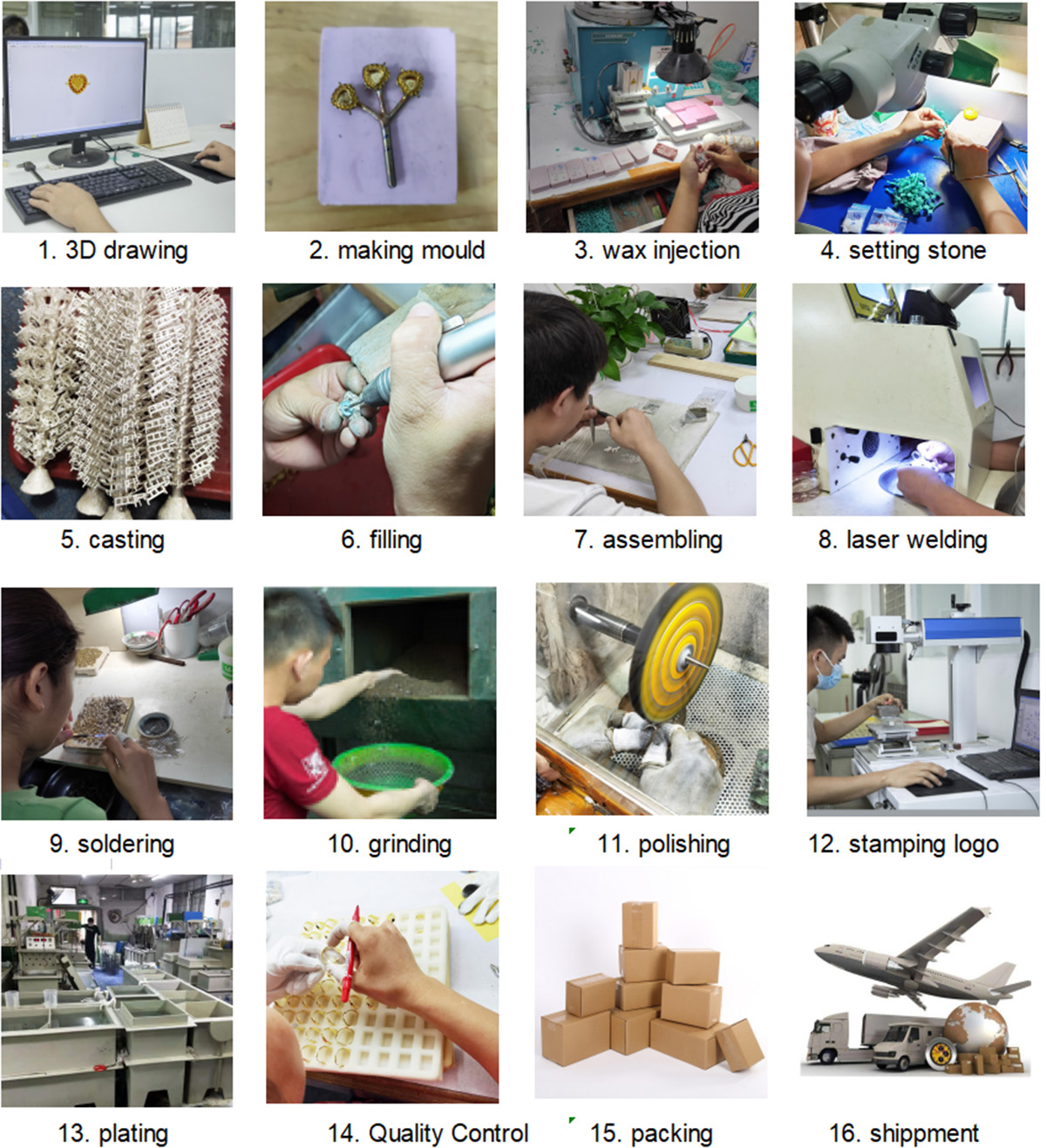 1. 3D drawing

2. making mould

3. wax injection

4. setting stone

5. casting

6. filling

7. assembling

8. laser welding

9. soldering

10. grinding

11. polishing

12. stamping logo

13. plating

14. Quality Control

15. packing

16. shippment